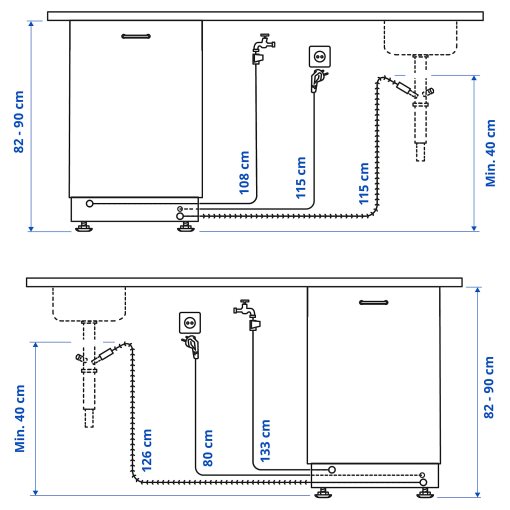 82 - 90 cm
108 cm
115 cm
115 cm
Min. 40 cm

Min. 40 cm
126 cm
80 cm
133 cm
82 - 90 cm