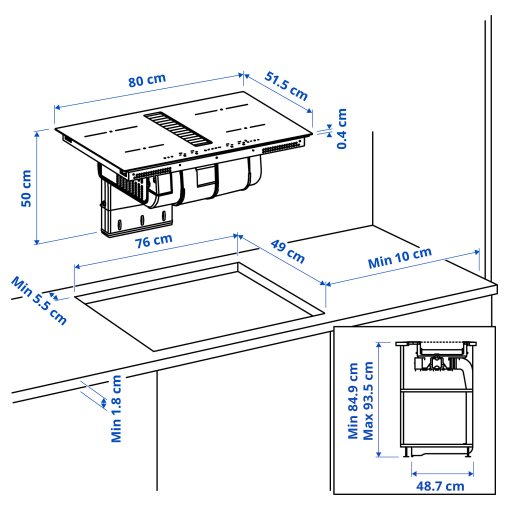 80 cm
51.5 cm
0.4 cm
50 cm
76 cm
49 cm
Min 10 cm
Min 5.5 cm
Min 1.8 cm
Min 84.9 cm
Max 93.5 cm
48.7 cm