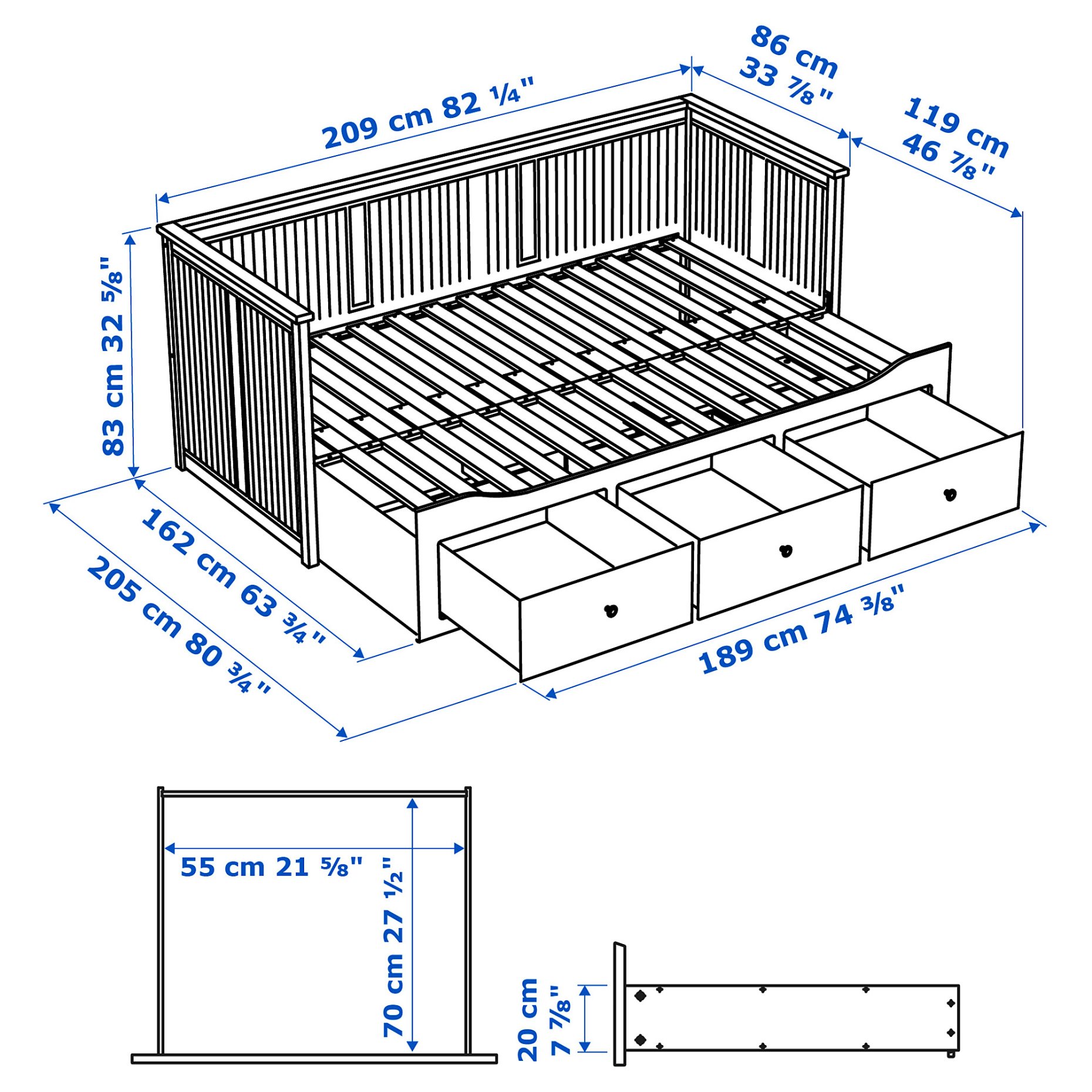 209 cm 82 ¼"

86 cm 33 ⅞"

119 cm 46 ⅞"

83 cm 32 ⅝"

162 cm 63 ¾"

205 cm 80 ¾"

189 cm 74 ⅜"

55 cm 21 ⅝"

70 cm 27 ½"

20 cm 7 ⅞"