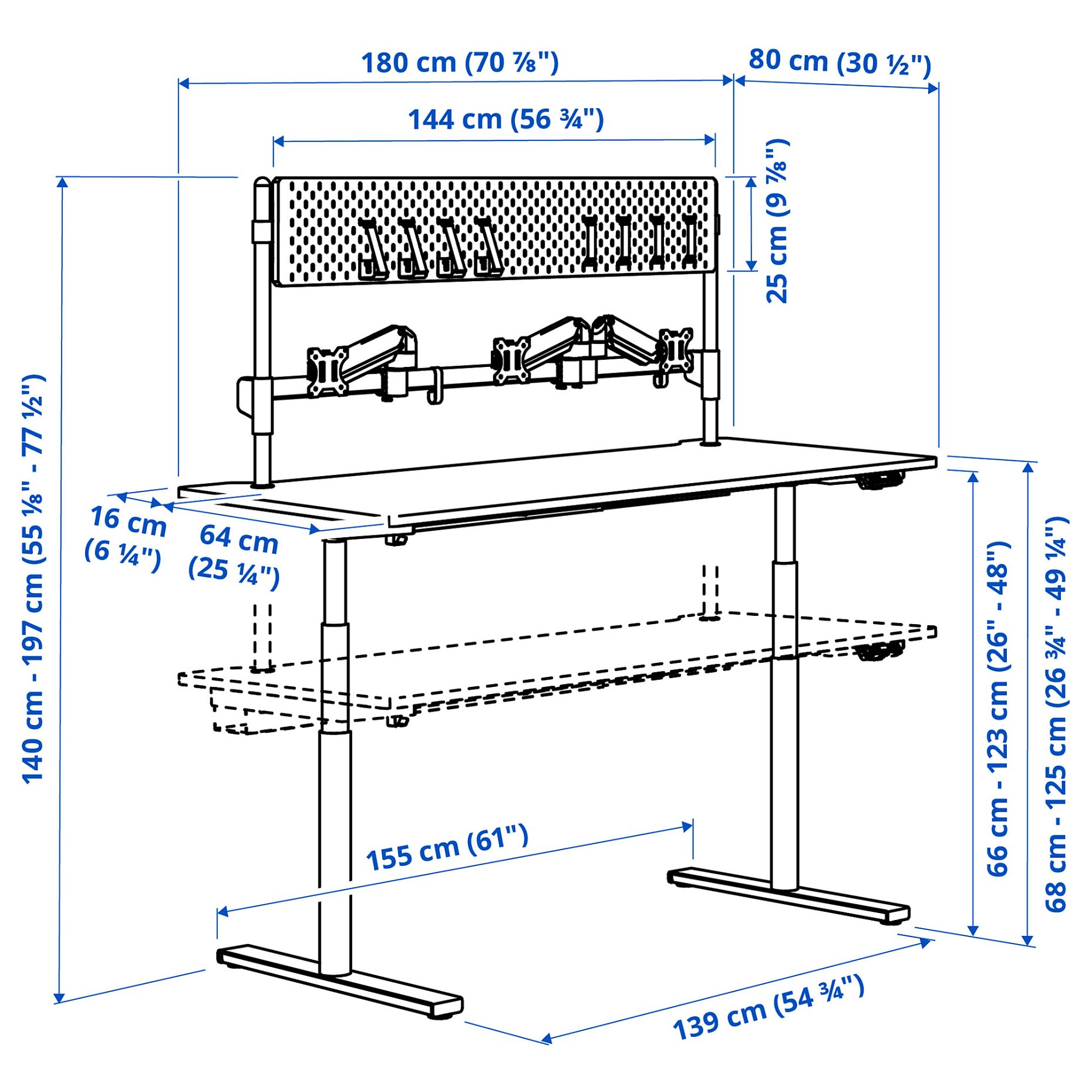 180 cm (70 ⅞")
80 cm (30 ½")
144 cm (56 ¾")
25 cm (9 ⅞")
140 cm - 197 cm (55 ⅛" - 77 ½")
16 cm (6 ¼")
64 cm (25 ¼")
66 cm - 123 cm (26" - 48")
68 cm - 125 cm (26 ¾" - 49 ¼")
155 cm (61")
139 cm (54 ¾")